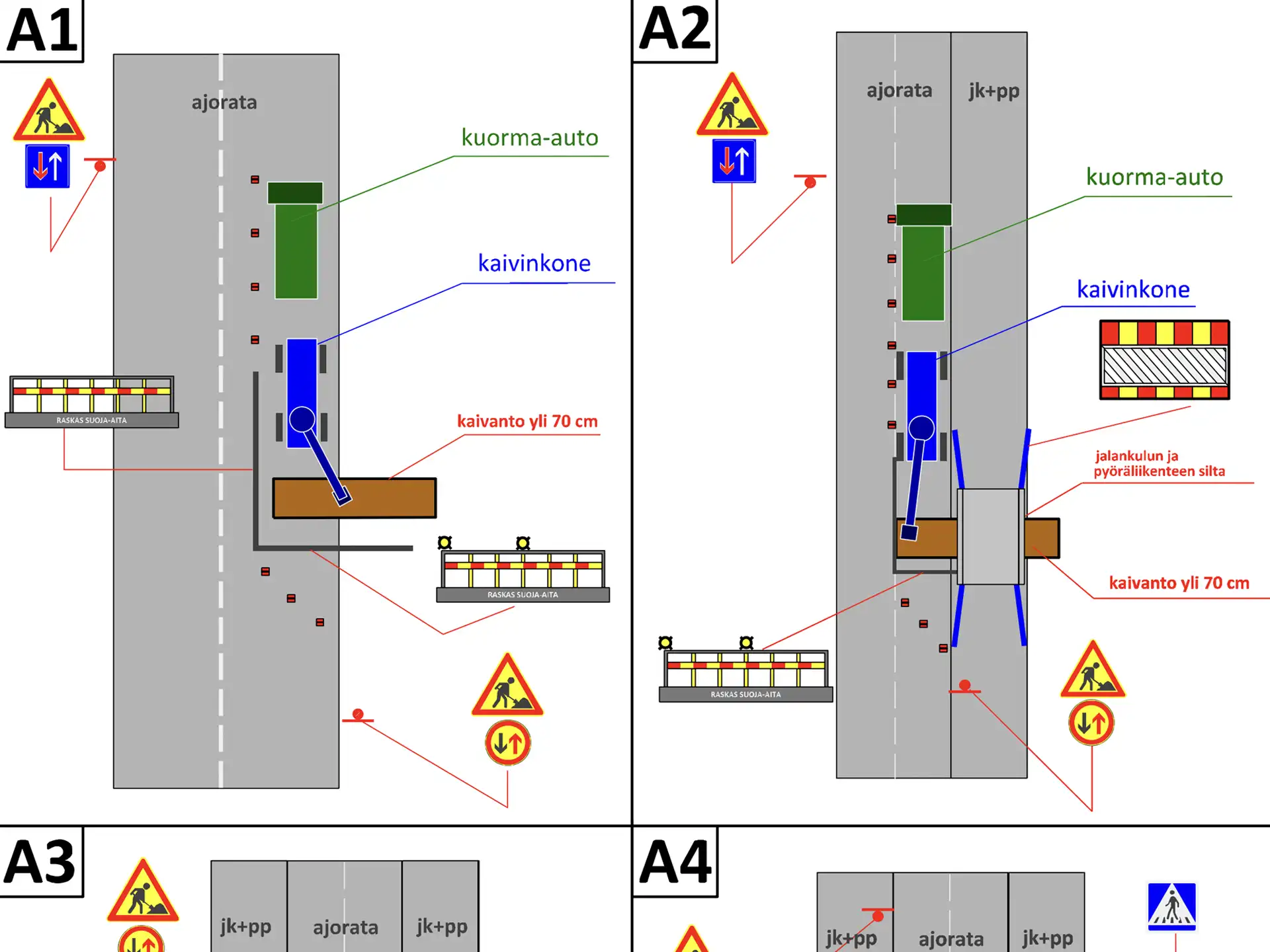 A1

ajorata

kuorma-auto

kaivinkone

RASKAS SUOJA-AITA

kaivanto yli 70 cm

RASKAS SUOJA-AITA

A2

ajorata

jk+pp

kuorma-auto

kaivinkone

jalankulun ja pyöräliikenteen silta

kaivanto yli 70 cm

RASKAS SUOJA-AITA

A3

jk+pp

ajorata

jk+pp

A4

jk+pp

ajorata

jk+pp